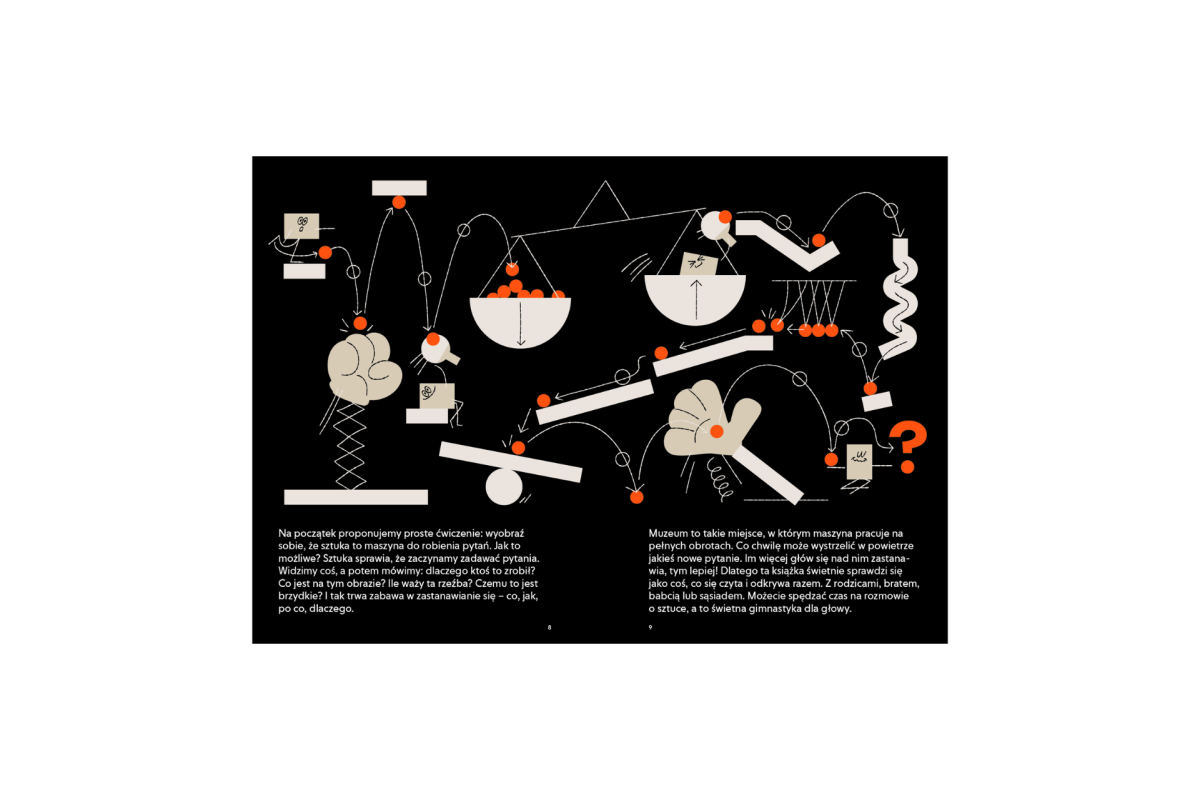 ?

Na początek proponujemy proste ćwiczenie: wyobraź sobie, że sztuka to maszyna do robienia pytań. Jak to możliwe? Sztuka sprawia, że zaczynamy zadawać pytania. Widzimy coś, a potem mówimy: dlaczego ktoś to zrobił? Co jest na tym obrazie? Ile waży ta rzeźba? Czemu to jest brzydkie? I tak trwa zabawa w zastanawianie się – co, jak, po co, dlaczego.

8

Muzeum to takie miejsce, w którym maszyna pracuje na pełnych obrotach. Co chwilę może wystrzelić w powietrze jakieś nowe pytanie. Im więcej głów się nad nim zastanawia, tym lepiej! Dlatego ta książka świetnie sprawdzi się jako coś, co się czyta i odkrywa razem. Z rodzicami, bratem, babcią lub sąsiadem. Możecie spędzać czas na rozmowie o sztuce, a to świetna gimnastyka dla głowy.

9